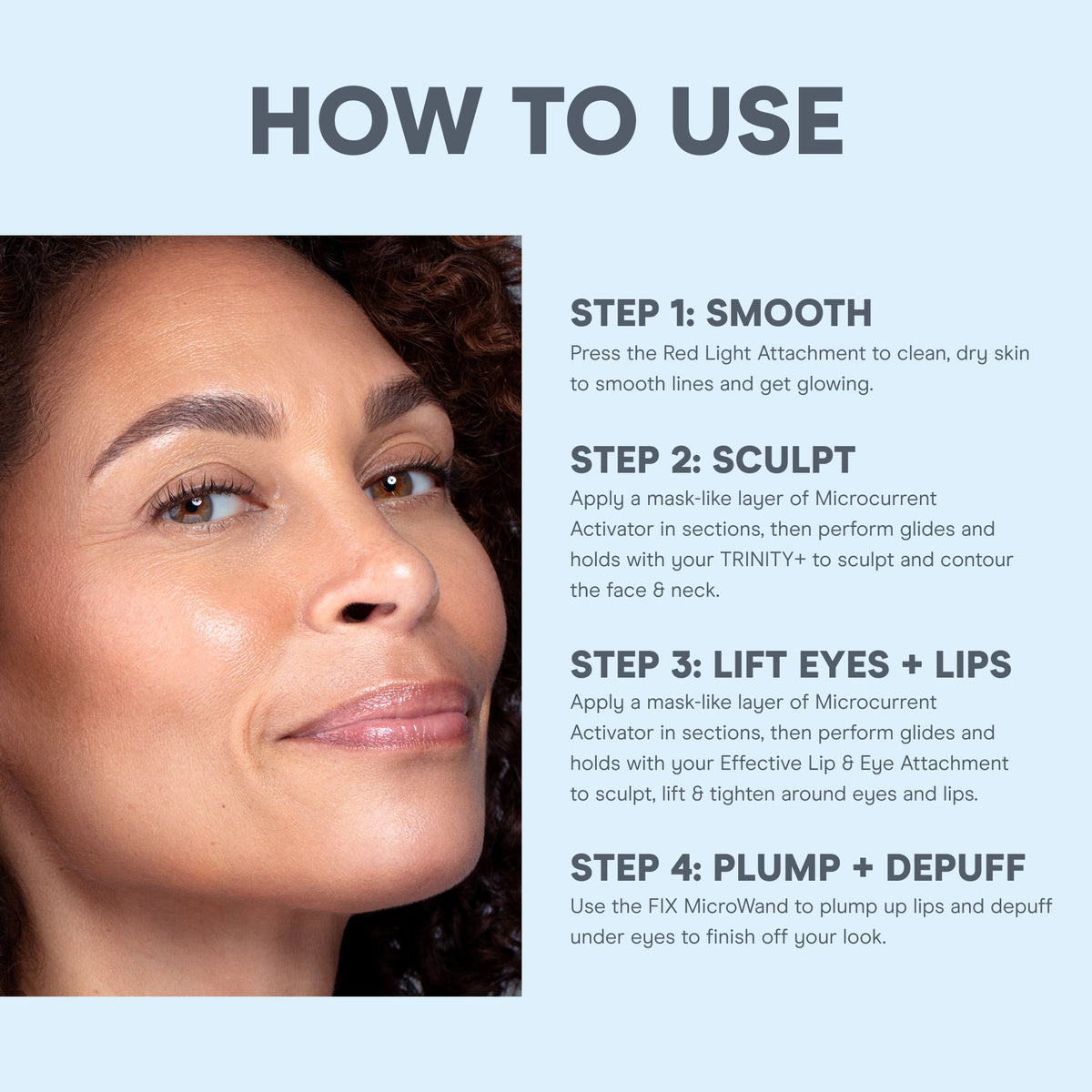 HOW TO USE

STEP 1: SMOOTH
Press the Red Light Attachment to clean, dry skin to smooth lines and get glowing.

STEP 2: SCULPT
Apply a mask-like layer of Microcurrent Activator in sections, then perform glides and holds with your TRINITY+ to sculpt and contour the face & neck.

STEP 3: LIFT EYES + LIPS
Apply a mask-like layer of Microcurrent Activator in sections, then perform glides and holds with your Effective Lip & Eye Attachment to sculpt, lift & tighten around eyes and lips.

STEP 4: PLUMP + DEPUFF
Use the FIX MicroWand to plump up lips and depuff under eyes to finish off your look.